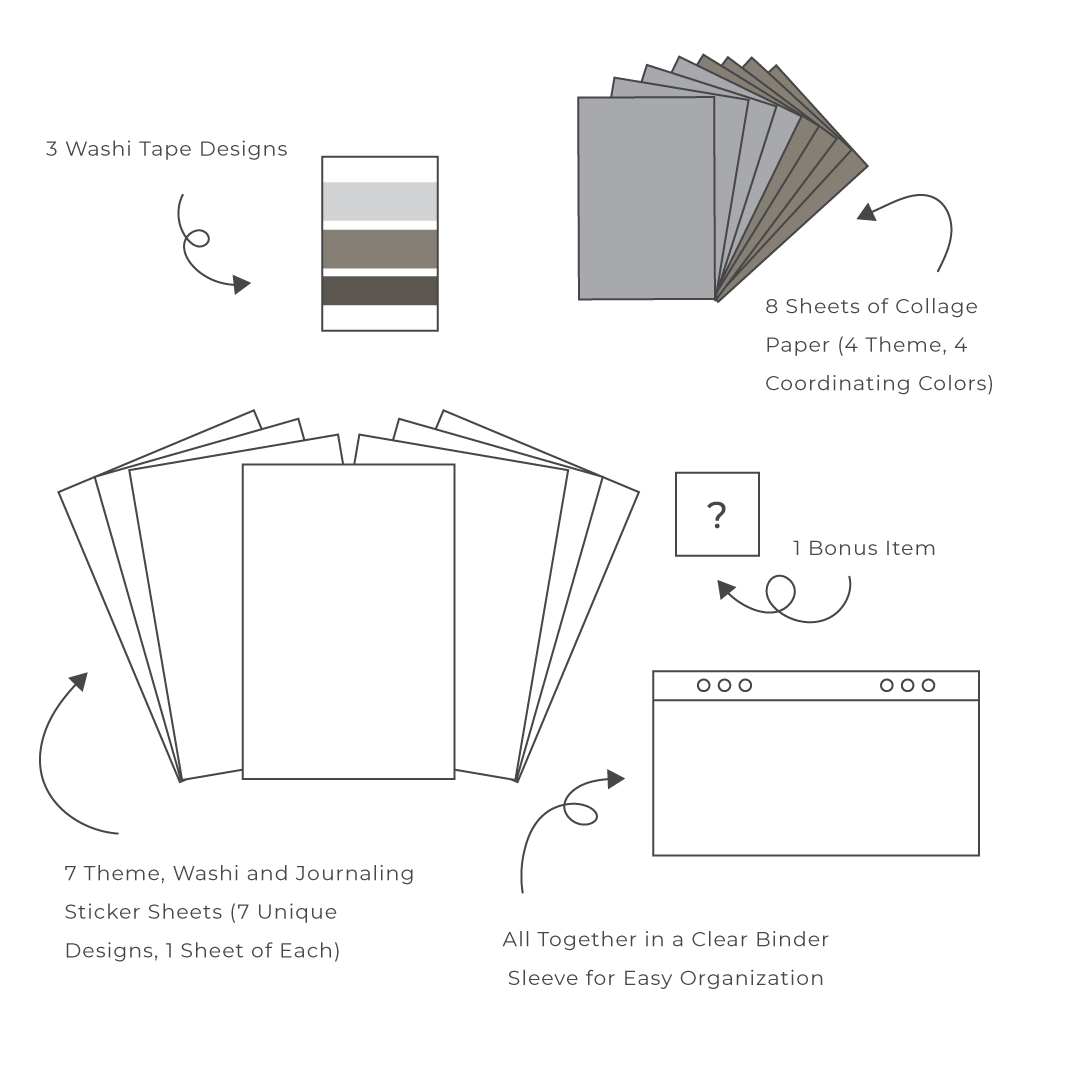 3 Washi Tape Designs

8 Sheets of Collage Paper (4 Theme, 4 Coordinating Colors)

?

1 Bonus Item

7 Theme, Washi and Journaling Sticker Sheets (7 Unique Designs, 1 Sheet of Each)

All Together in a Clear Binder Sleeve for Easy Organization